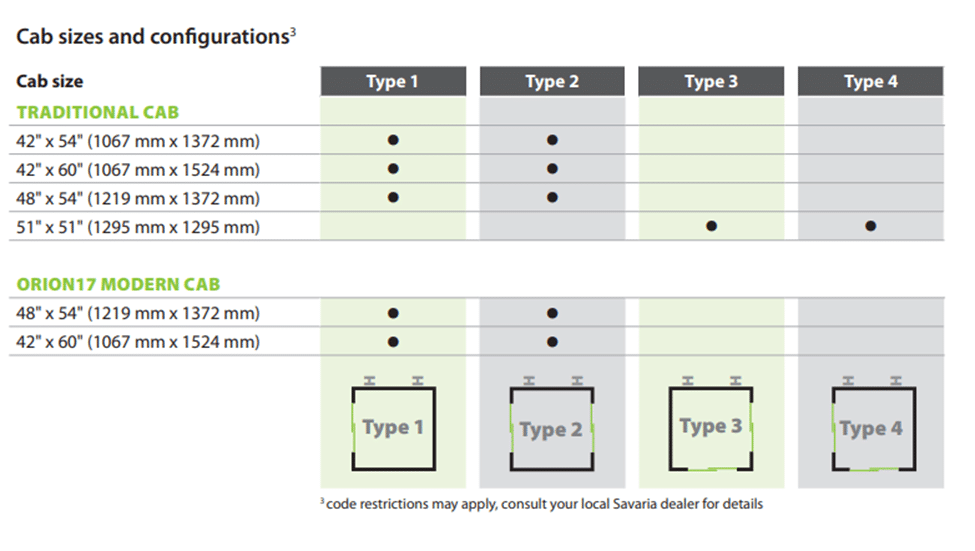 Cab sizes and configurations$^3$

| Cab size | Type 1 | Type 2 | Type 3 | Type 4 |
|---|---|---|---|---|
| TRADITIONAL CAB | | | | |
| 42" x 54" (1067 mm x 1372 mm) | ● | ● | | |
| 42" x 60" (1067 mm x 1524 mm) | ● | ● | | |
| 48" x 54" (1219 mm x 1372 mm) | ● | ● | | |
| 51" x 51" (1295 mm x 1295 mm) | | | ● | ● |
| ORION17 MODERN CAB | | | | |
| 48" x 54" (1219 mm x 1372 mm) | ● | ● | | |
| 42" x 60" (1067 mm x 1524 mm) | ● | ● | | |
| | Type 1 | Type 2 | Type 3 | Type 4 |

$^3$ code restrictions may apply, consult your local Savaria dealer for details